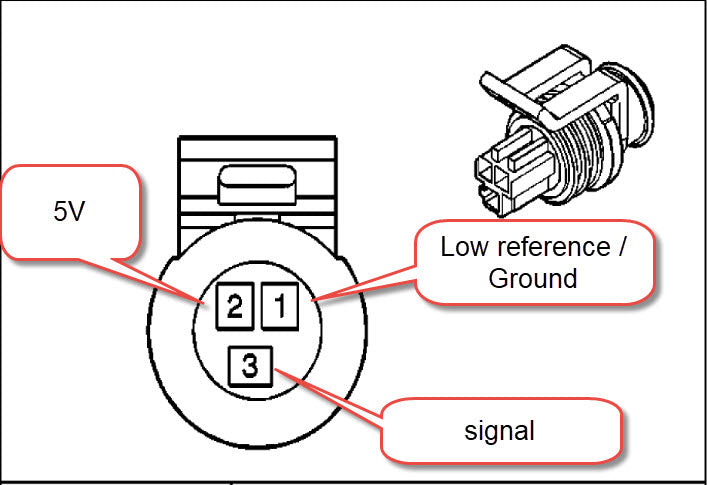 5V

Low reference / Ground

2 1

3

signal